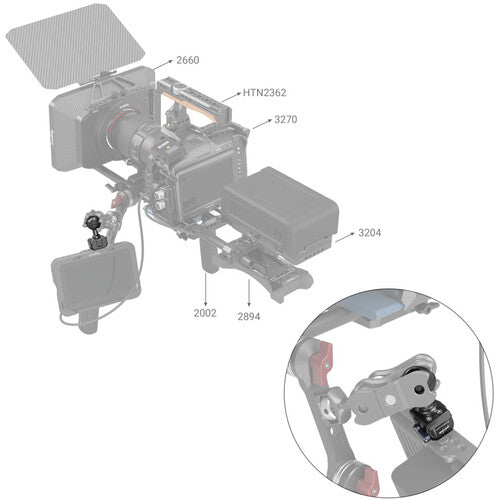 2660
HTN2362
3270
3204
2002
2894