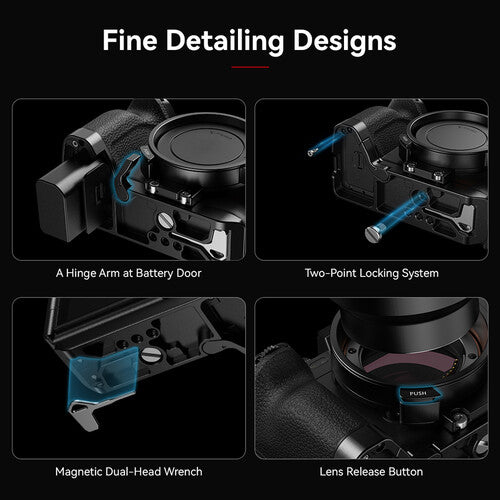 Fine Detailing Designs

A Hinge Arm at Battery Door

Two-Point Locking System

Magnetic Dual-Head Wrench

PUSH

Lens Release Button